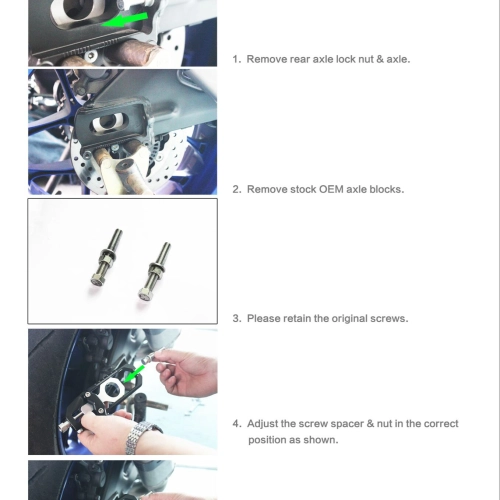 1. Remove rear axle lock nut & axle.

2. Remove stock OEM axle blocks.

3. Please retain the original screws.

4. Adjust the screw spacer & nut in the correct position as shown.